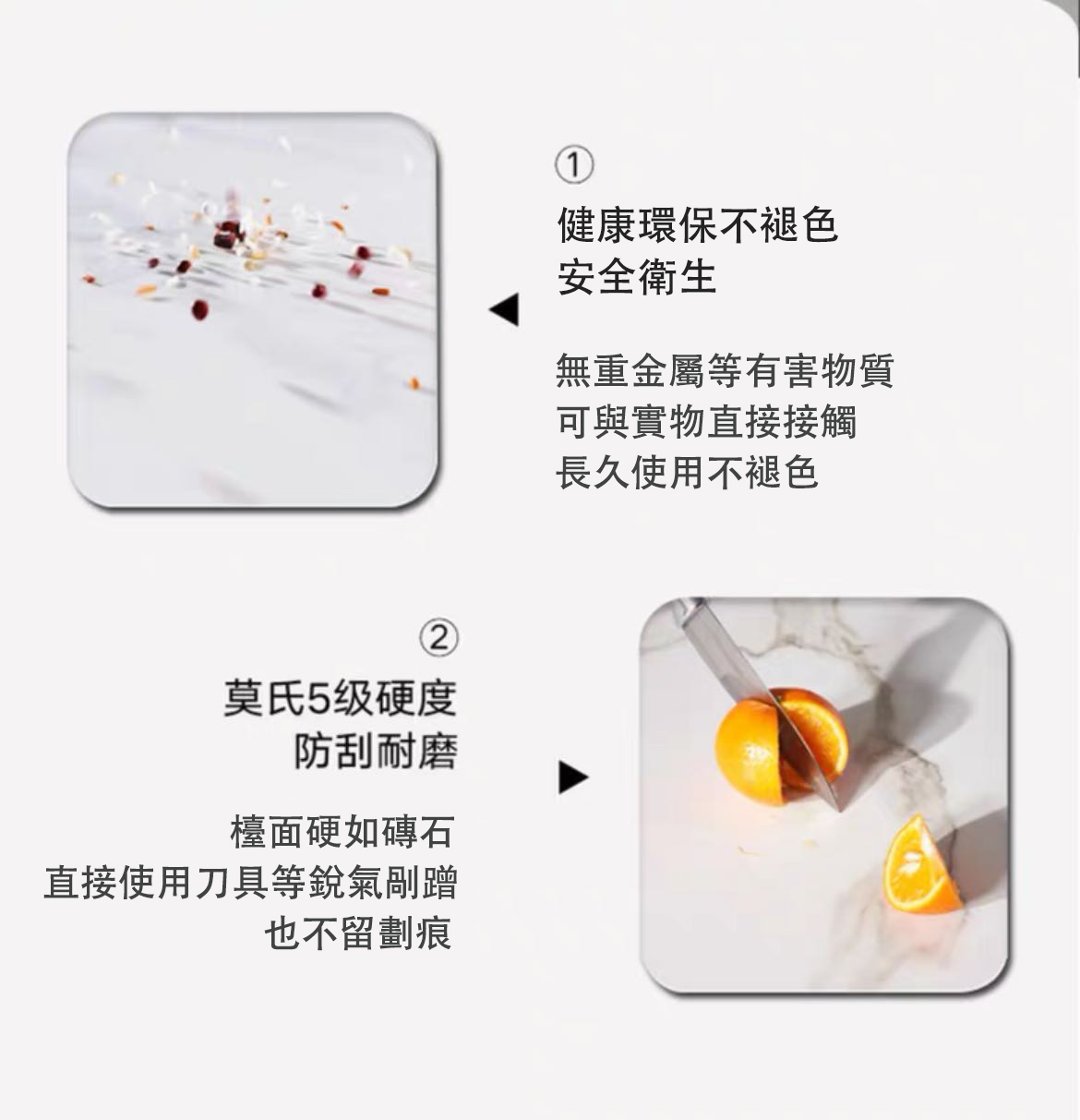 ①
健康環保不褪色
安全衛生

無重金屬等有害物質
可與實物直接接觸
長久使用不褪色

②
莫氏5级硬度
防刮耐磨

檯面硬如磚石
直接使用刀具等銳氣剮蹭
也不留劃痕