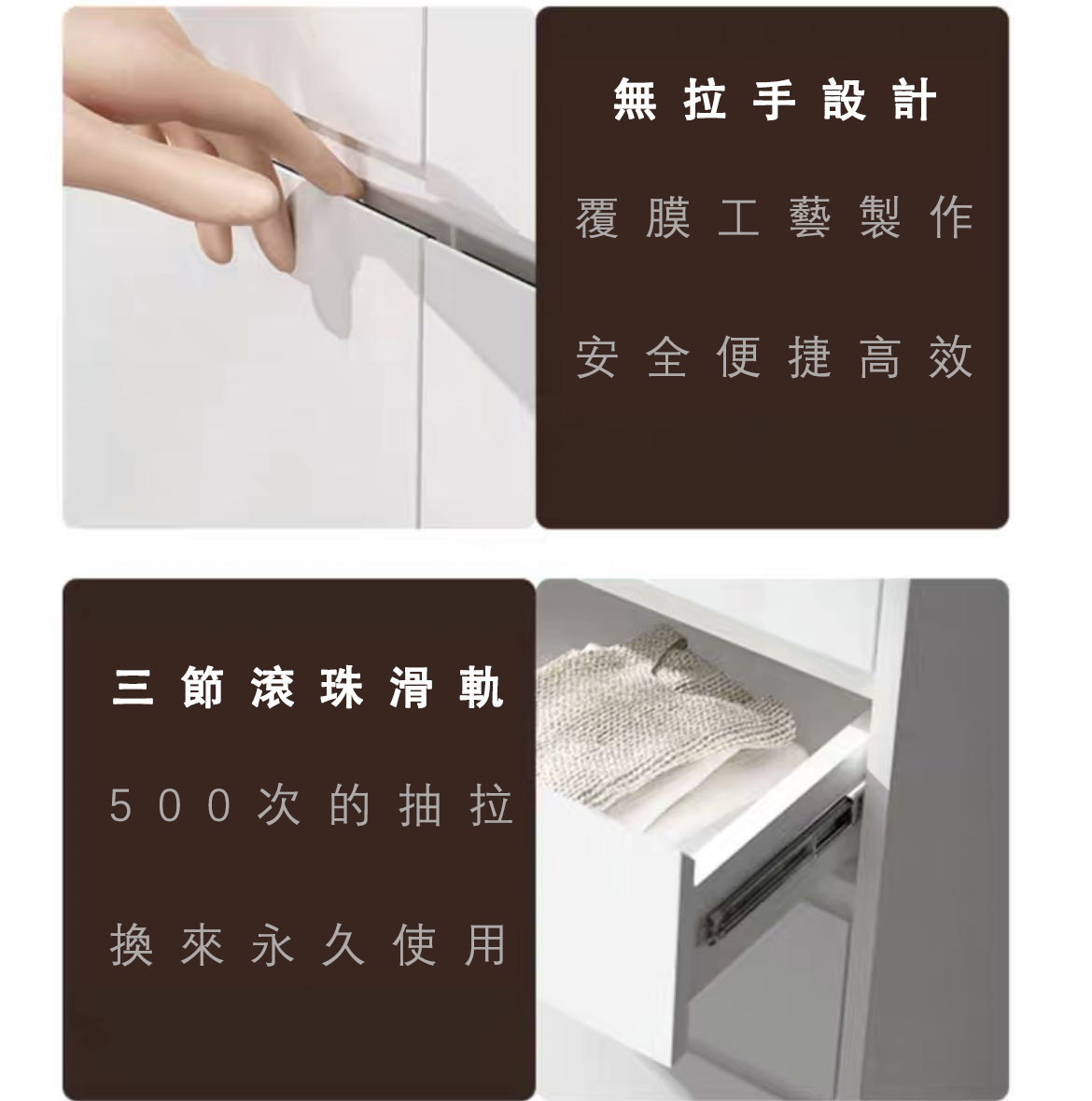 無拉手設計

覆膜工藝製作

安全便捷高效

三節滾珠滑軌

500次的抽拉

換來永久使用